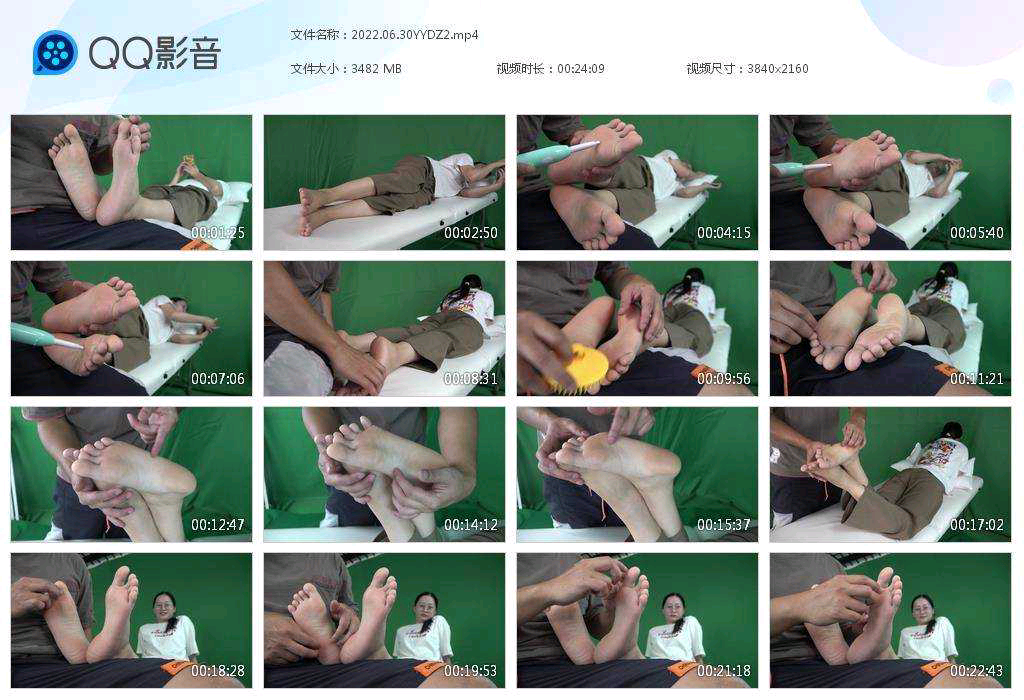 QQ影音

文件名称：2022.06.30YYDZ2.mp4

文件大小：3482 MB

视频时长：00:24:09

视频尺寸：3840x2160

00:01:25
00:02:50
00:04:15
00:05:40
00:07:06
00:08:31
00:09:56
00:11:21
00:12:47
00:14:12
00:15:37
00:17:02
00:18:28
00:19:53
00:21:18
00:22:43